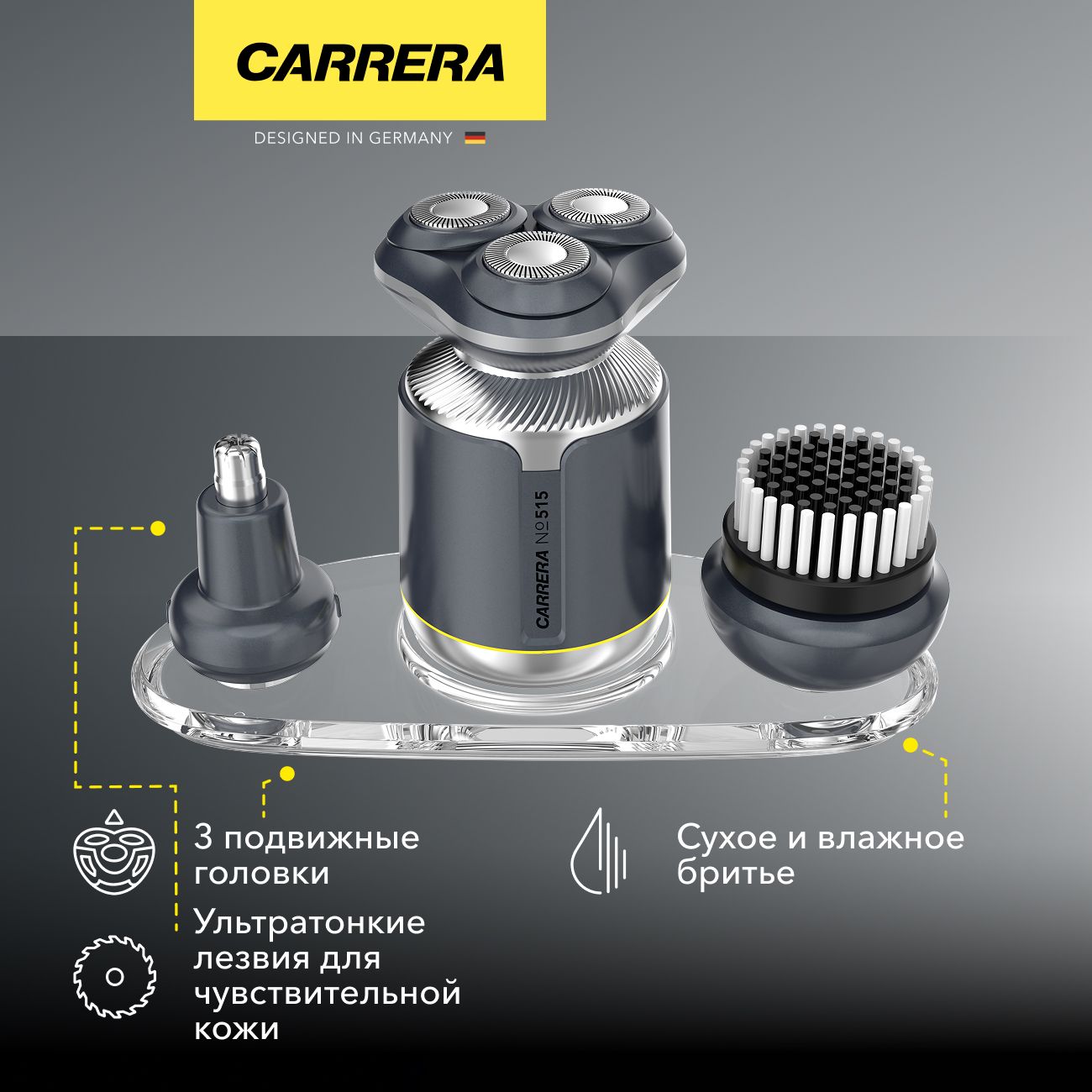 CARRERA

DESIGNED IN GERMANY

CARRERA №515

3 подвижные головки

Ультратонкие лезвия для чувствительной кожи

Сухое и влажное бритье